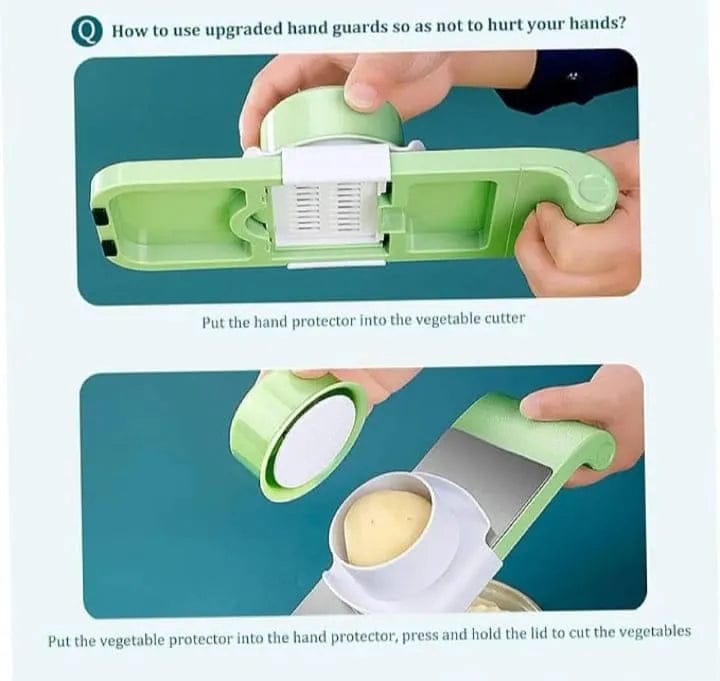 Q How to use upgraded hand guards so as not to hurt your hands?

Put the hand protector into the vegetable cutter

Put the vegetable protector into the hand protector, press and hold the lid to cut the vegetables